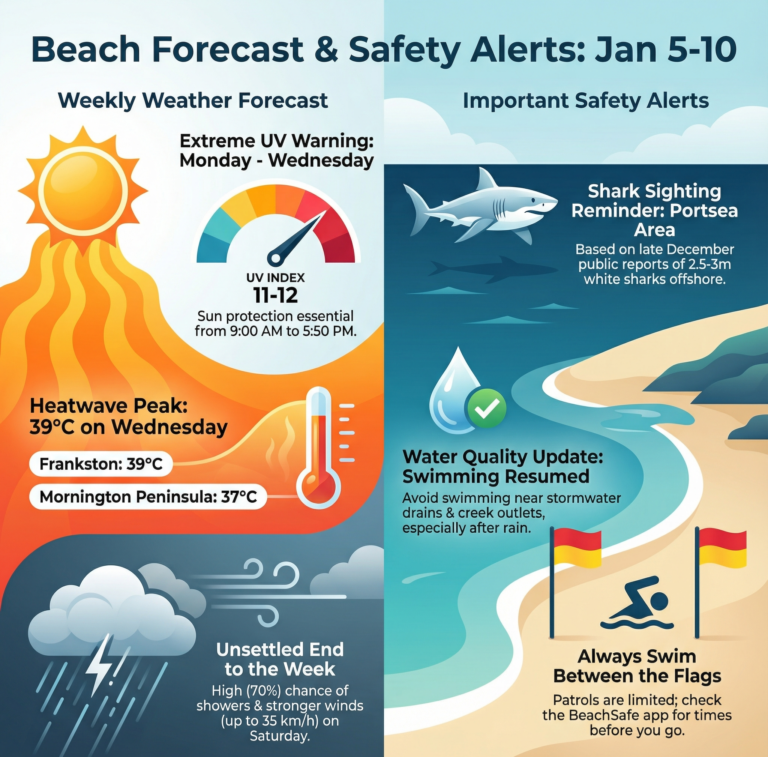 Beach Forecast & Safety Alerts: Jan 5-10

Weekly Weather Forecast

Extreme UV Warning: Monday - Wednesday

UV INDEX
11-12
Sun protection essential from 9:00 AM to 5:50 PM.

Heatwave Peak: 39°C on Wednesday

Frankston: 39°C

Mornington Peninsula: 37°C

Unsettled End to the Week
High (70%) chance of showers & stronger winds (up to 35 km/h) on Saturday.

Important Safety Alerts

Shark Sighting Reminder: Portsea Area
Based on late December public reports of 2.5-3m white sharks offshore.

Water Quality Update: Swimming Resumed
Avoid swimming near stormwater drains & creek outlets, especially after rain.

Always Swim Between the Flags
Patrols are limited; check the BeachSafe app for times before you go.